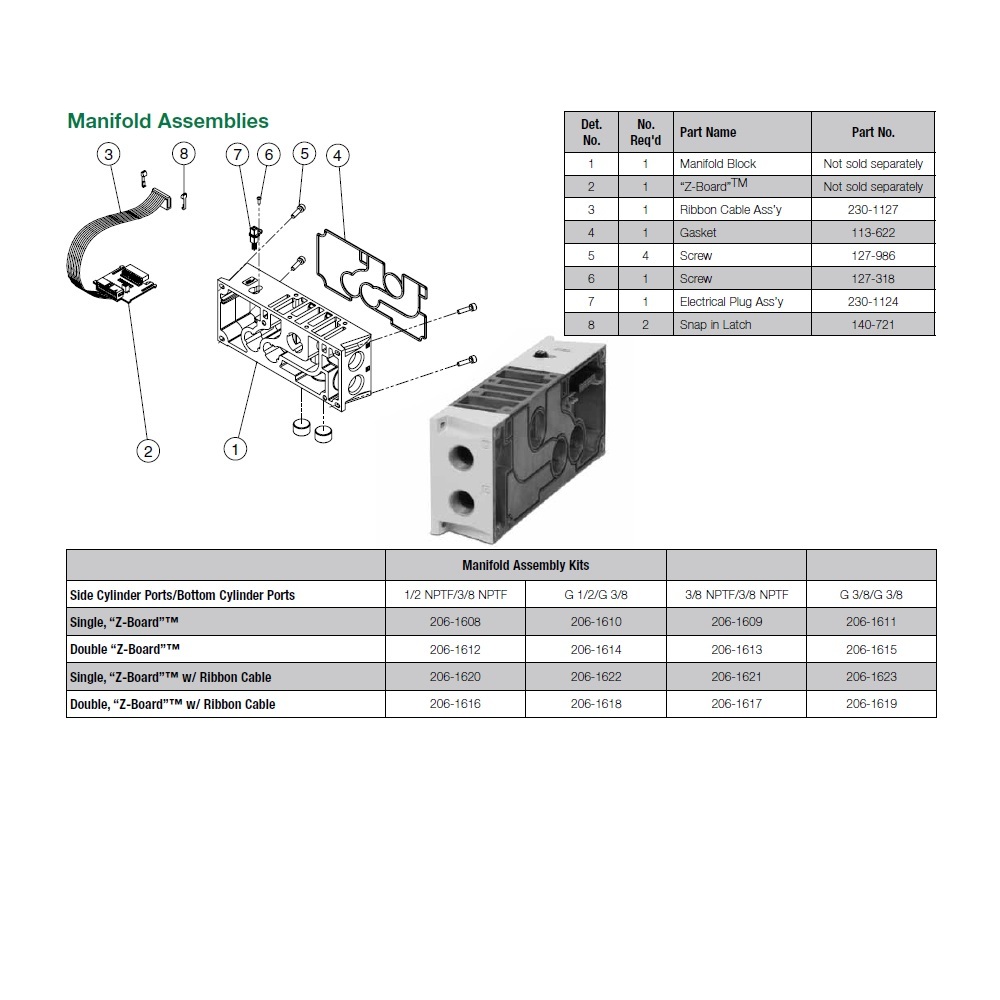 Manifold Assemblies

3 8 7 6 5 4

2 1

| Det. No. | No. Req'd | Part Name | Part No. |
|---|---|---|---|
| 1 | 1 | Manifold Block | Not sold separately |
| 2 | 1 | "Z-Board"TM | Not sold separately |
| 3 | 1 | Ribbon Cable Ass'y | 230-1127 |
| 4 | 1 | Gasket | 113-622 |
| 5 | 4 | Screw | 127-986 |
| 6 | 1 | Screw | 127-318 |
| 7 | 1 | Electrical Plug Ass'y | 230-1124 |
| 8 | 2 | Snap in Latch | 140-721 |

| | Manifold Assembly Kits | | | |
|---|---|---|---|---|
| Side Cylinder Ports/Bottom Cylinder Ports | 1/2 NPTF/3/8 NPTF | G 1/2/G 3/8 | 3/8 NPTF/3/8 NPTF | G 3/8/G 3/8 |
| Single, "Z-Board"™ | 206-1608 | 206-1610 | 206-1609 | 206-1611 |
| Double "Z-Board"™ | 206-1612 | 206-1614 | 206-1613 | 206-1615 |
| Single, "Z-Board"™ w/ Ribbon Cable | 206-1620 | 206-1622 | 206-1621 | 206-1623 |
| Double, "Z-Board"™ w/ Ribbon Cable | 206-1616 | 206-1618 | 206-1617 | 206-1619 |